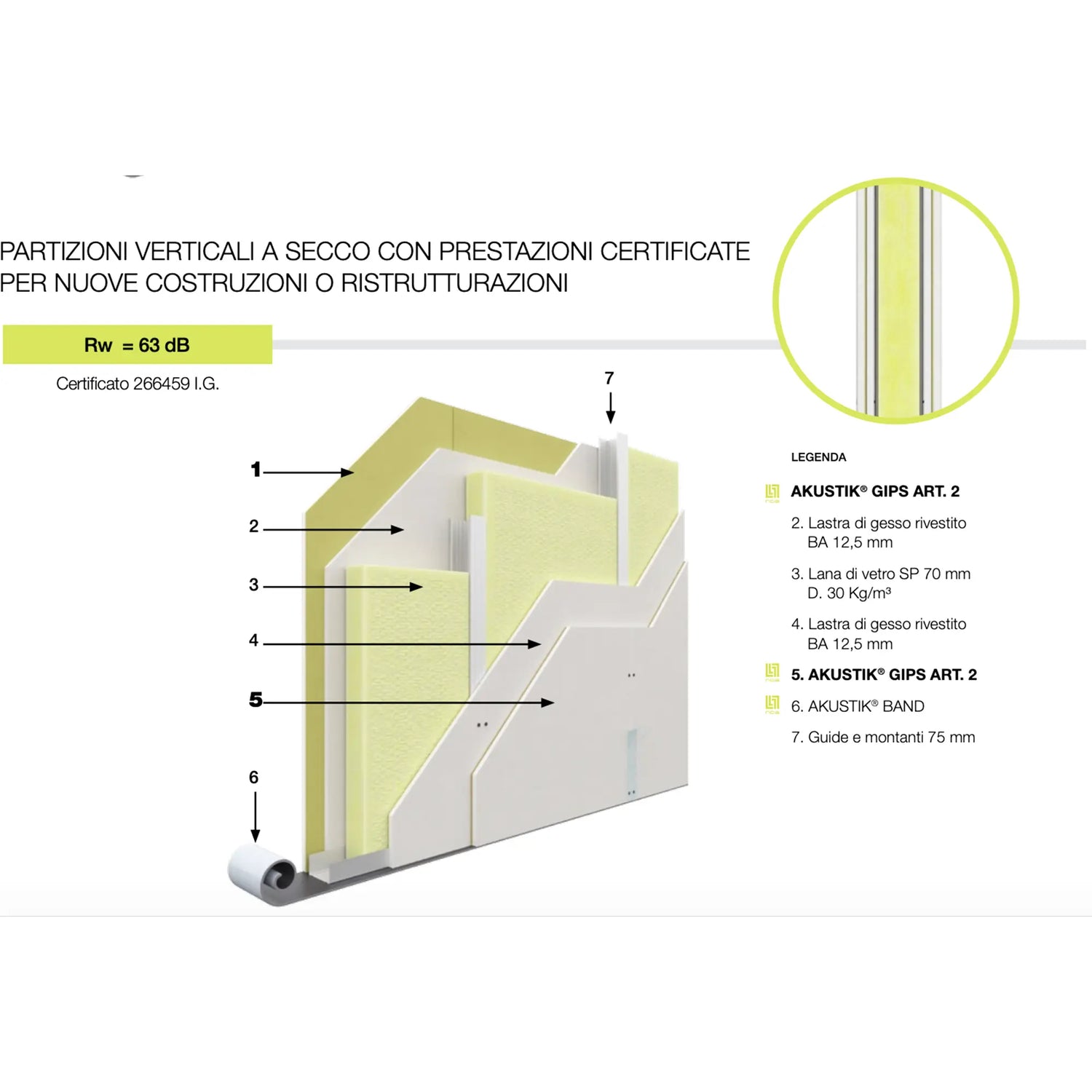 PARTIZIONI VERTICALI A SECCO CON PRESTAZIONI CERTIFICATE PER NUOVE COSTRUZIONI O RISTRUTTURAZIONI

Rw = 63 dB

Certificato 266459 I.G.

7

1

2

3

4

5

6

LEGENDA

AKUSTIK® GIPS ART. 2

2. Lastra di gesso rivestito BA 12,5 mm

3. Lana di vetro SP 70 mm D. 30 Kg/m³

4. Lastra di gesso rivestito BA 12,5 mm

5. AKUSTIK® GIPS ART. 2

6. AKUSTIK® BAND

7. Guide e montanti 75 mm